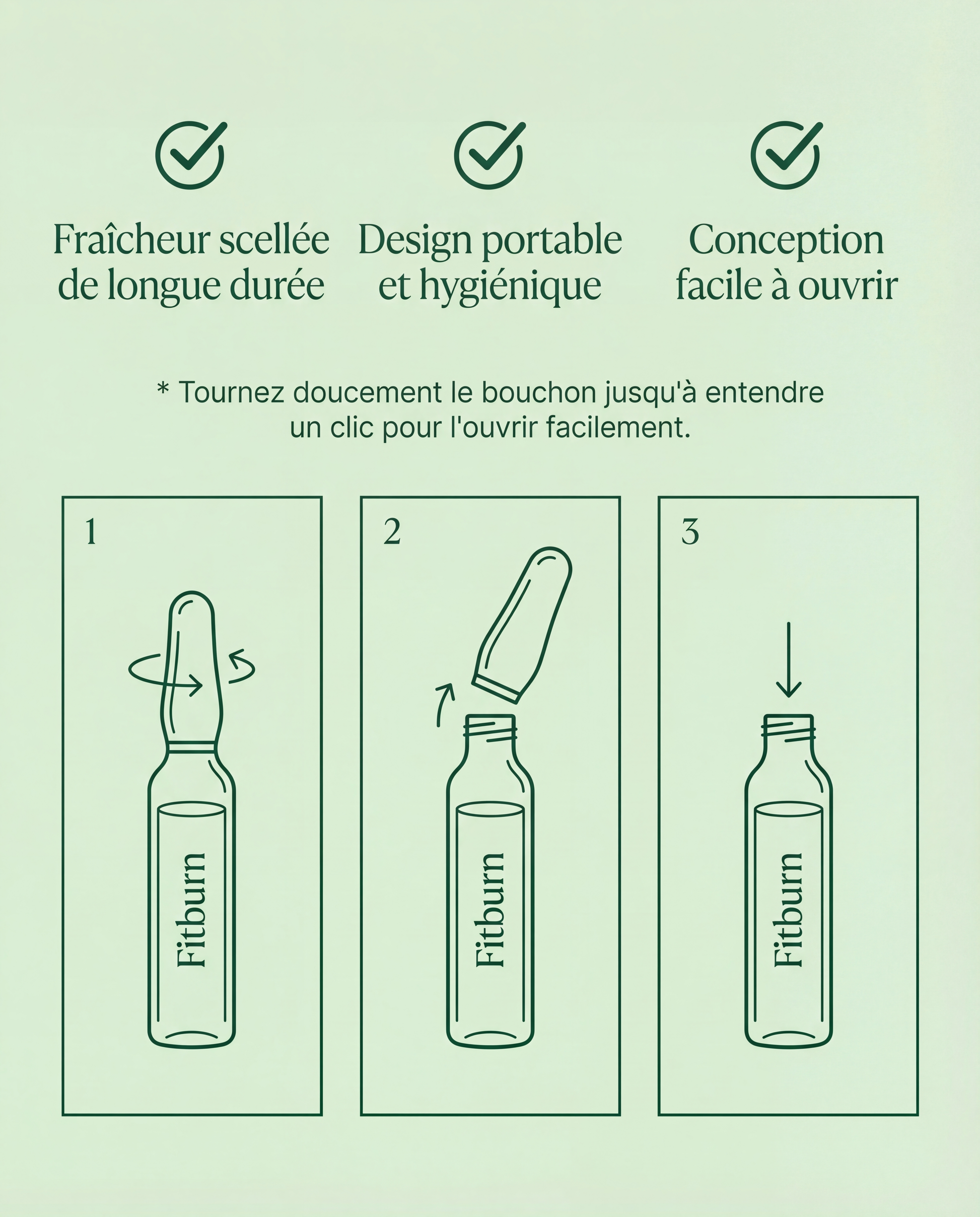 Fraîcheur scellée de longue durée

Design portable et hygiénique

Conception facile à ouvrir

* Tournez doucement le bouchon jusqu'à entendre un clic pour l'ouvrir facilement.

1

Fitburn

2

Fitburn

3

Fitburn